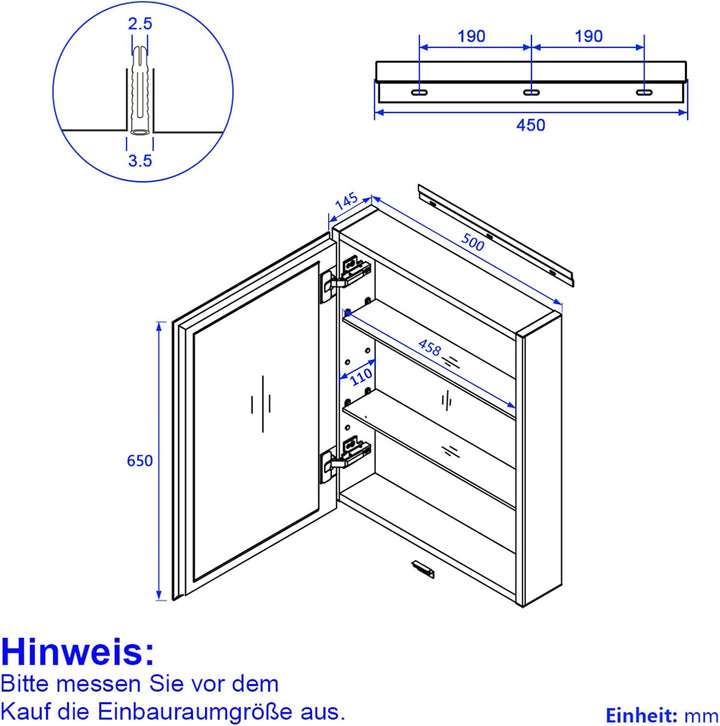 2.5

3.5

190 190

450

145

500

458

110

650

Hinweis:
Bitte messen Sie vor dem Kauf die Einbauraumgröße aus.

Einheit: mm