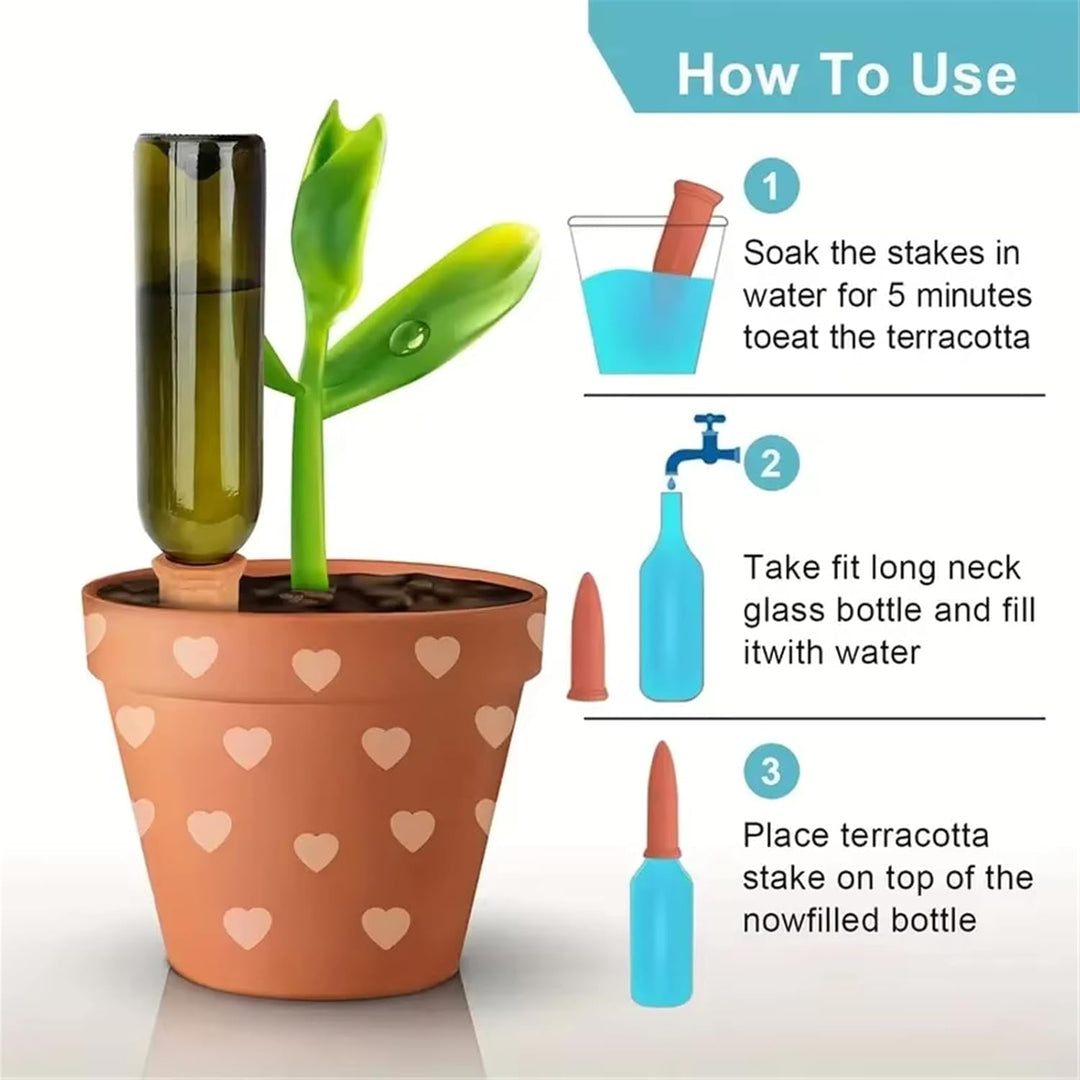 How To Use

1

Soak the stakes in water for 5 minutes toeat the terracotta

2

Take fit long neck glass bottle and fill itwith water

3

Place terracotta stake on top of the nowfilled bottle