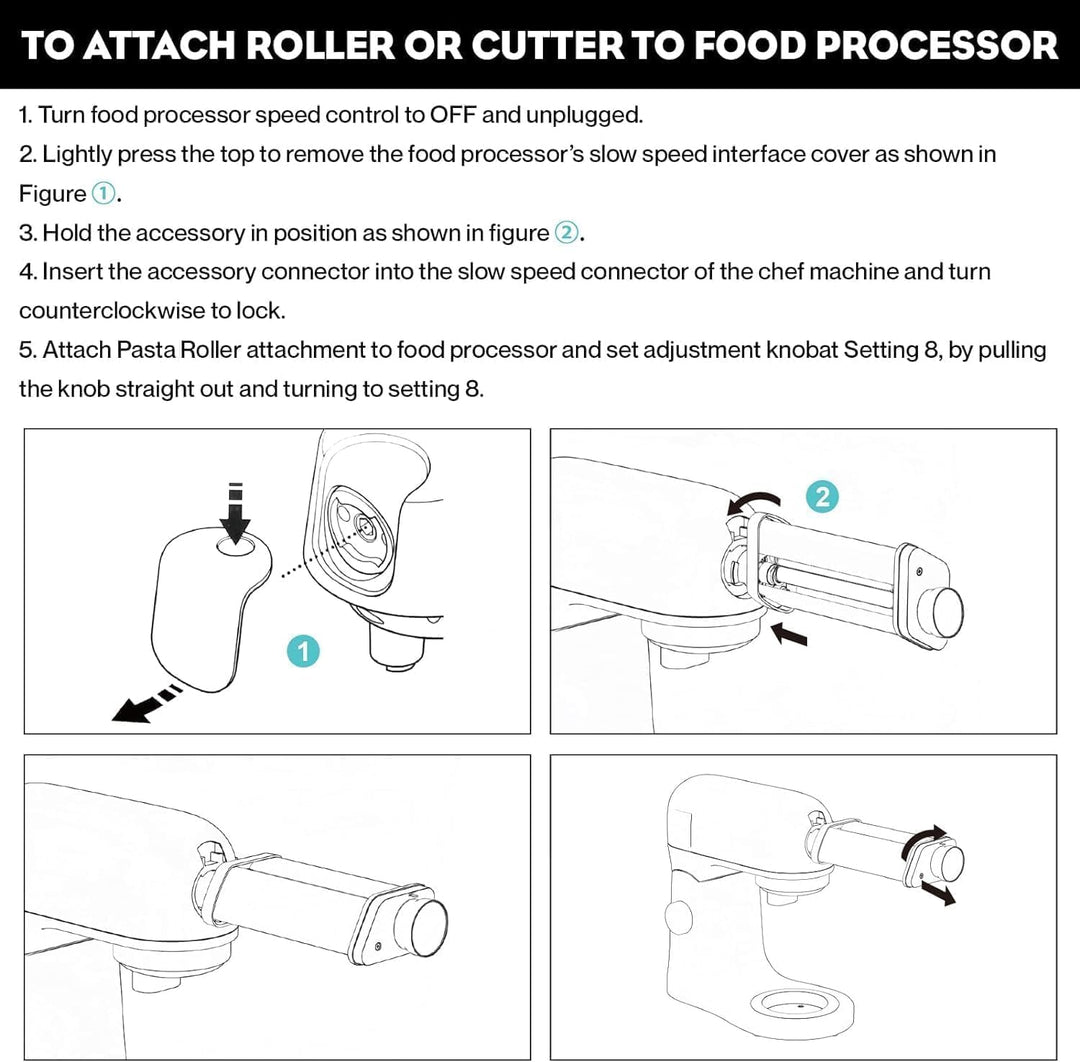 TO ATTACH ROLLER OR CUTTER TO FOOD PROCESSOR

1. Turn food processor speed control to OFF and unplugged.

2. Lightly press the top to remove the food processor's slow speed interface cover as shown in Figure ①.

3. Hold the accessory in position as shown in figure ②.

4. Insert the accessory connector into the slow speed connector of the chef machine and turn counterclockwise to lock.

5. Attach Pasta Roller attachment to food processor and set adjustment knobat Setting 8, by pulling the knob straight out and turning to setting 8.

1

2