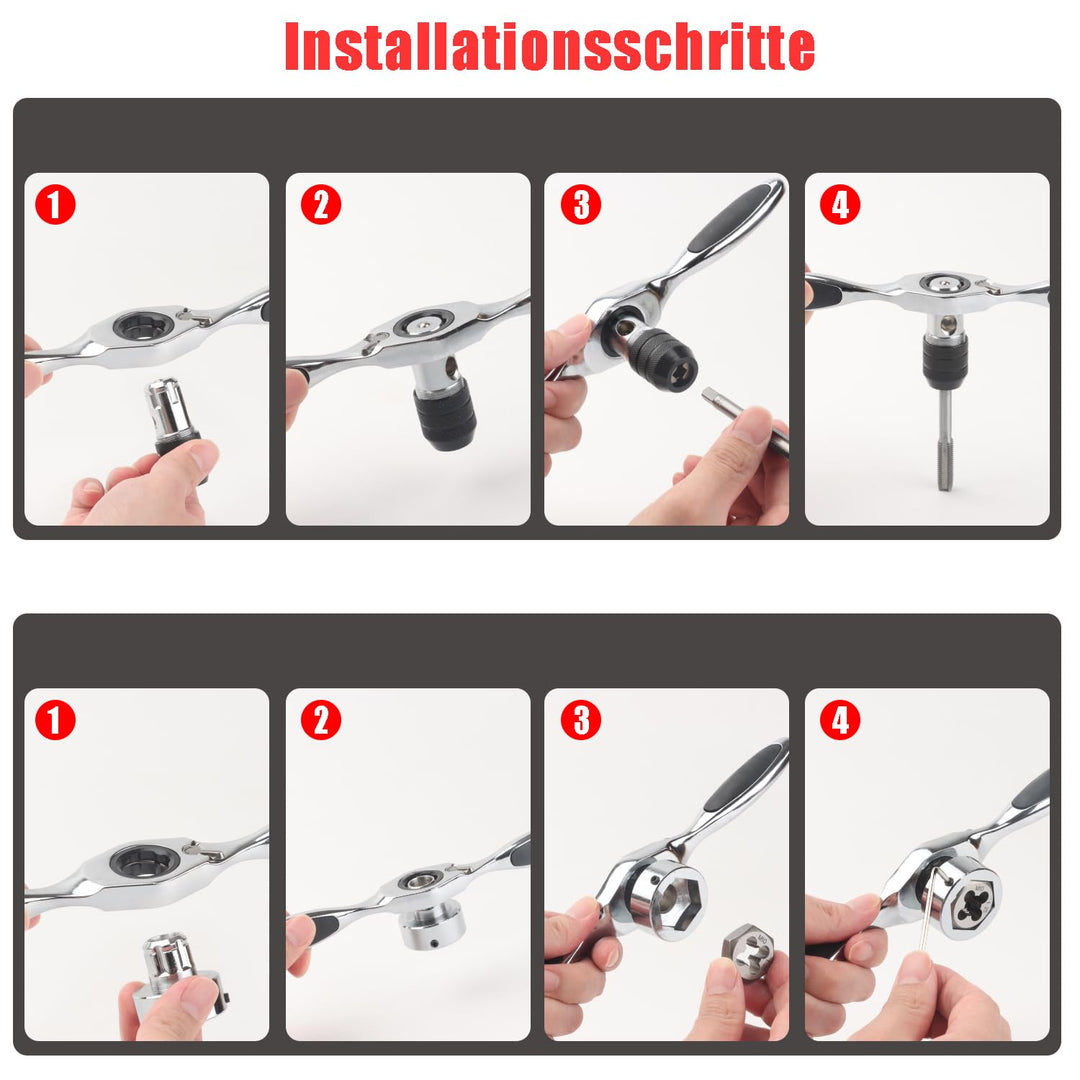 Installationsschritte

1

2

3

4

1

2

3

4