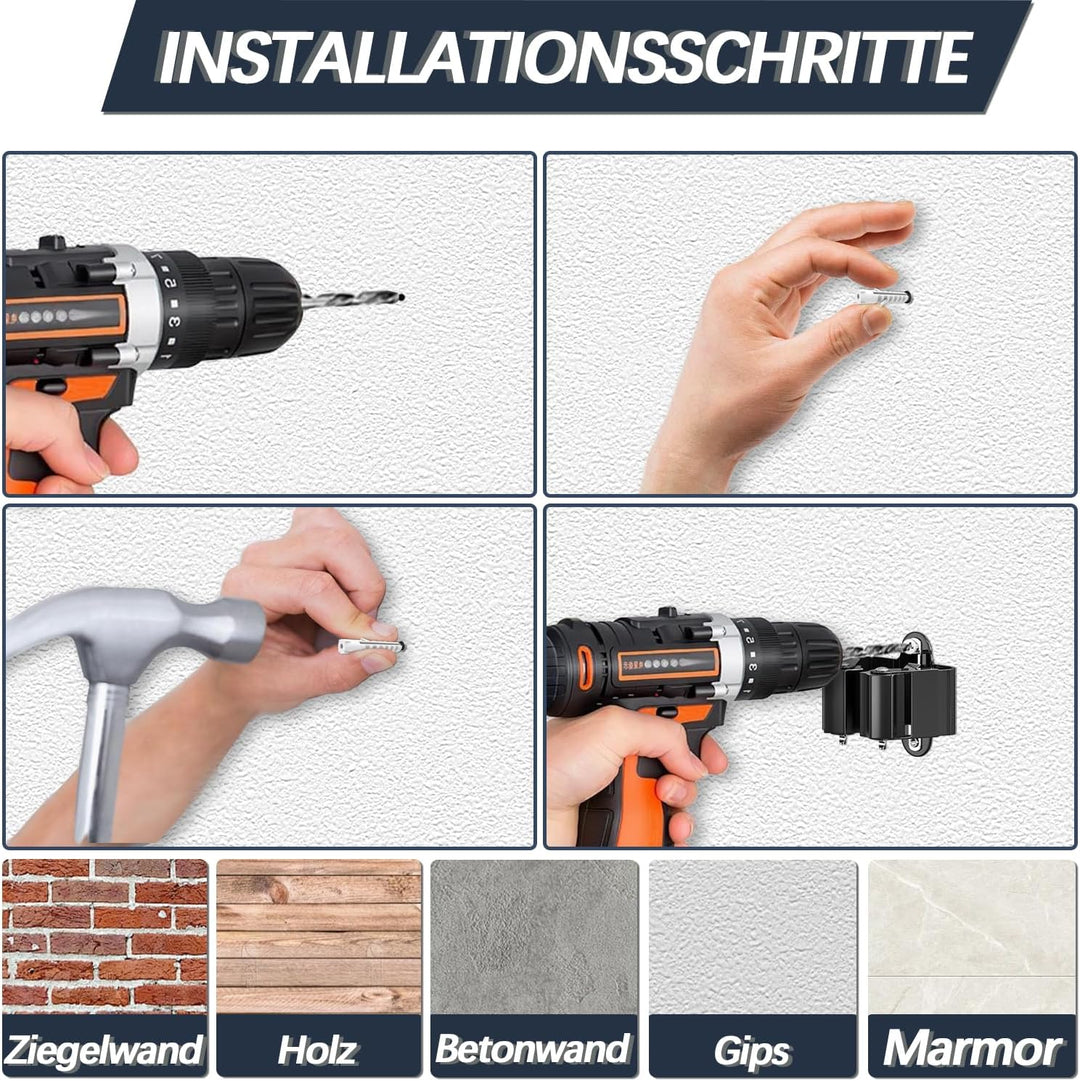 INSTALLATIONSSCHRITTE

Ziegelwand

Holz

Betonwand

Gips

Marmor