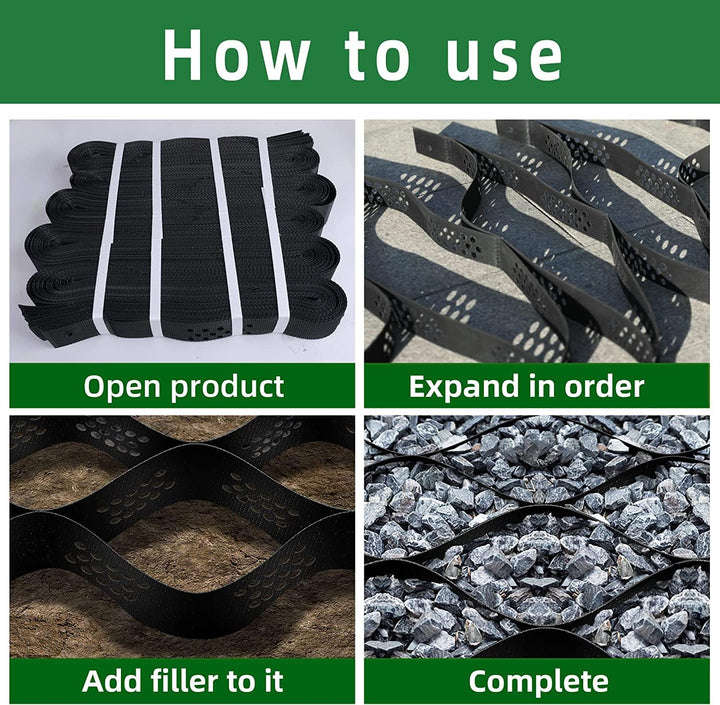 How to use

Open product

Expand in order

Add filler to it

Complete