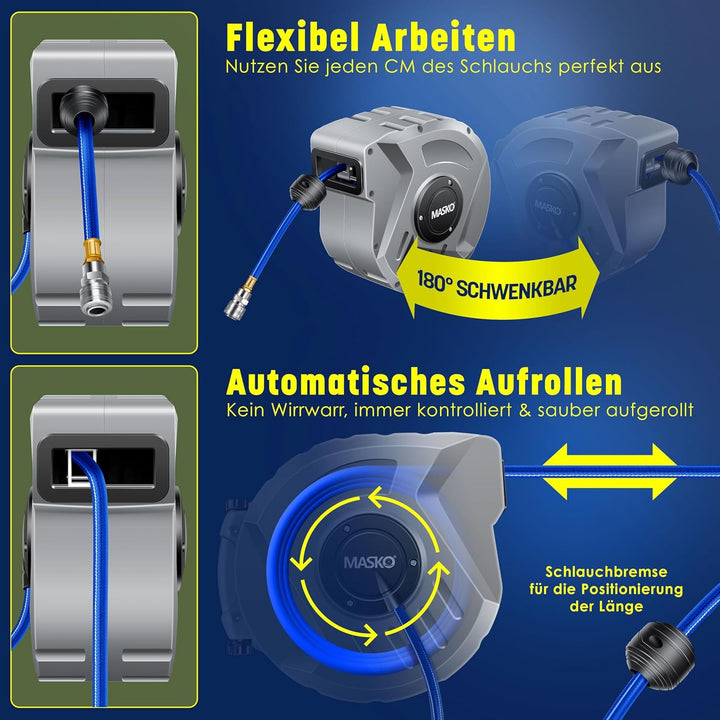 Flexibel Arbeiten
Nutzen Sie jeden CM des Schlauchs perfekt aus

MASKO

MASKO

180° SCHWENKBAR

Automatisches Aufrollen
Kein Wirrwarr, immer kontrolliert & sauber aufgerollt

MASKO

Schlauchbremse
für die Positionierung
der Länge