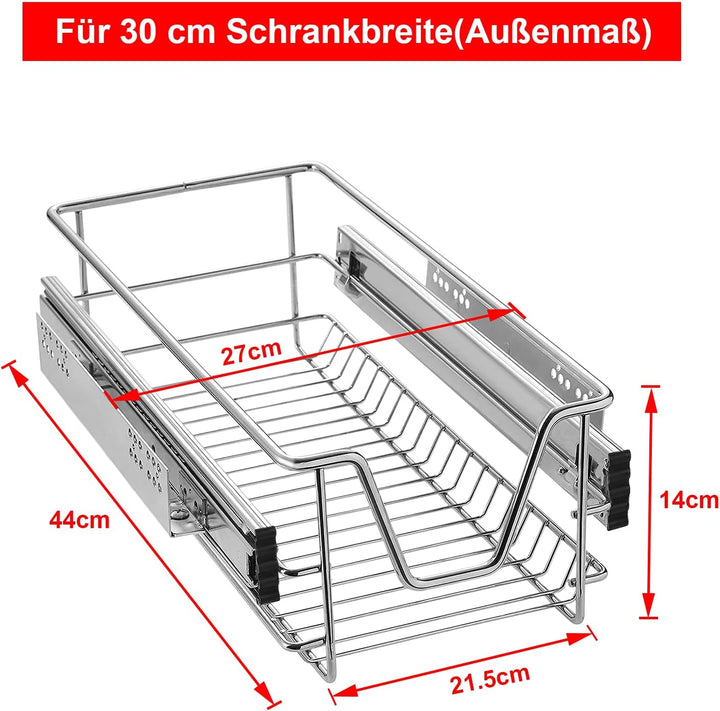 Für 30 cm Schrankbreite(Außenmaß)

27cm

44cm

14cm

21.5cm