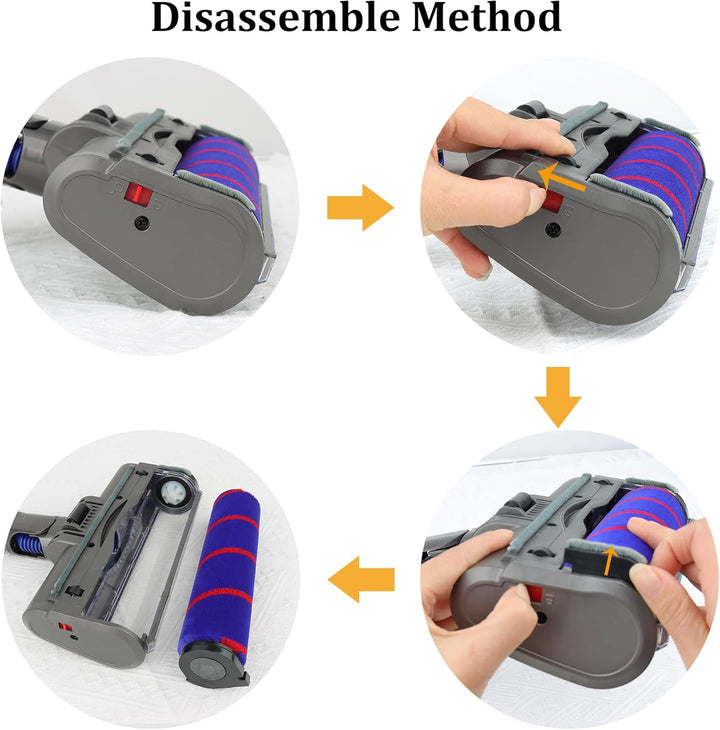 Disassemble Method