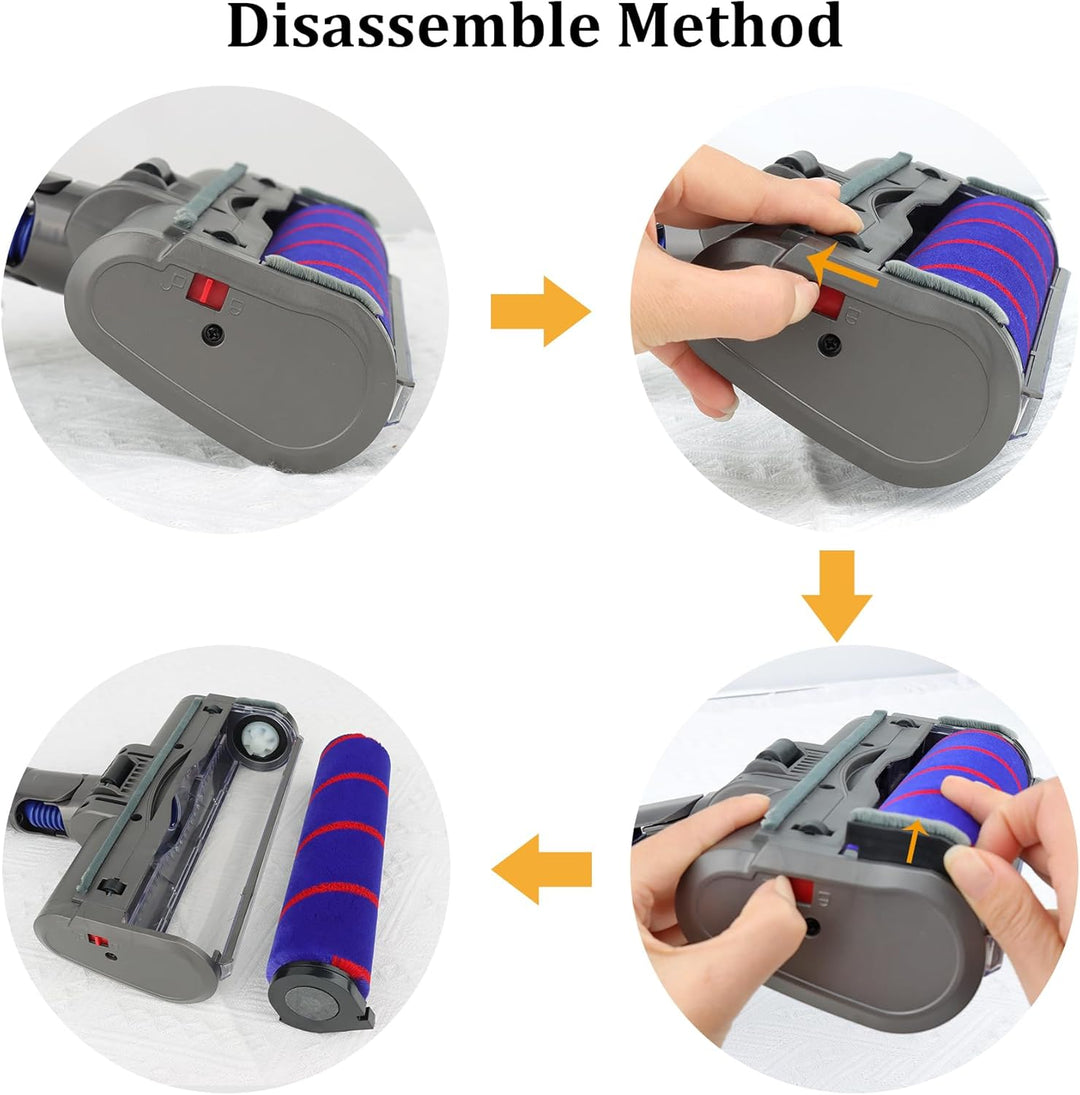 Disassemble Method