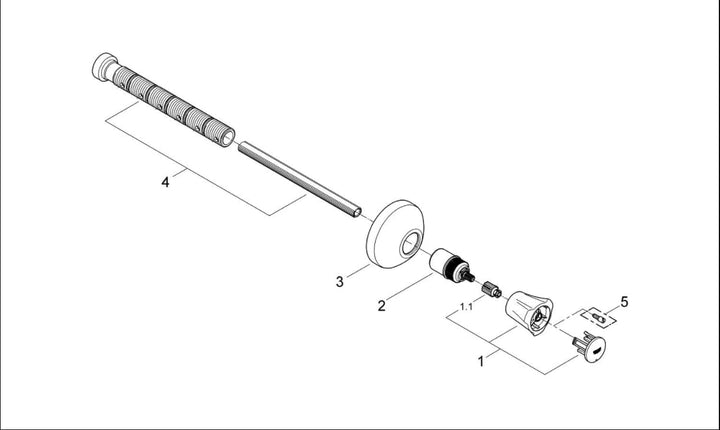 4
3
2
1.1
5
1