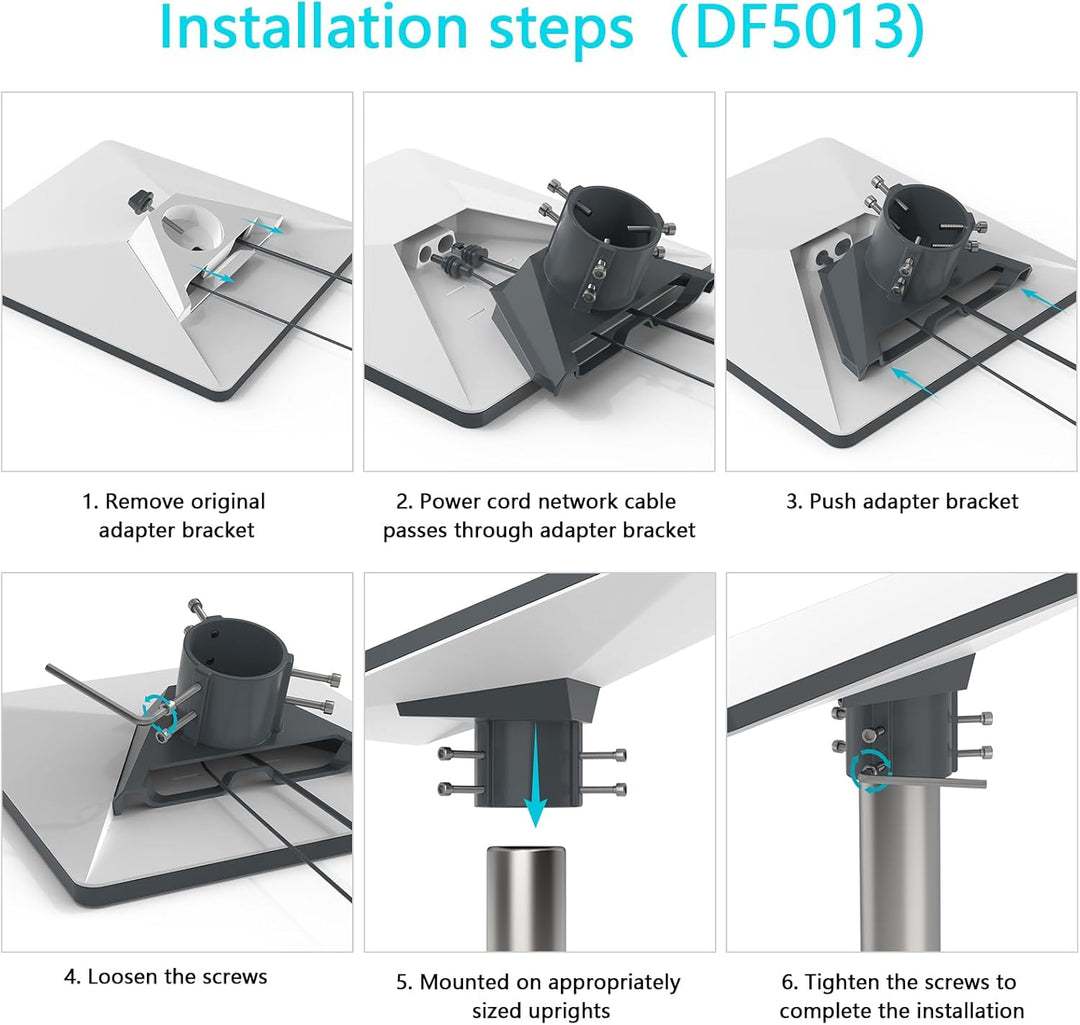 Installation steps（DF5013)

1. Remove original adapter bracket

2. Power cord network cable passes through adapter bracket

3. Push adapter bracket

4. Loosen the screws

5. Mounted on appropriately sized uprights

6. Tighten the screws to complete the installation