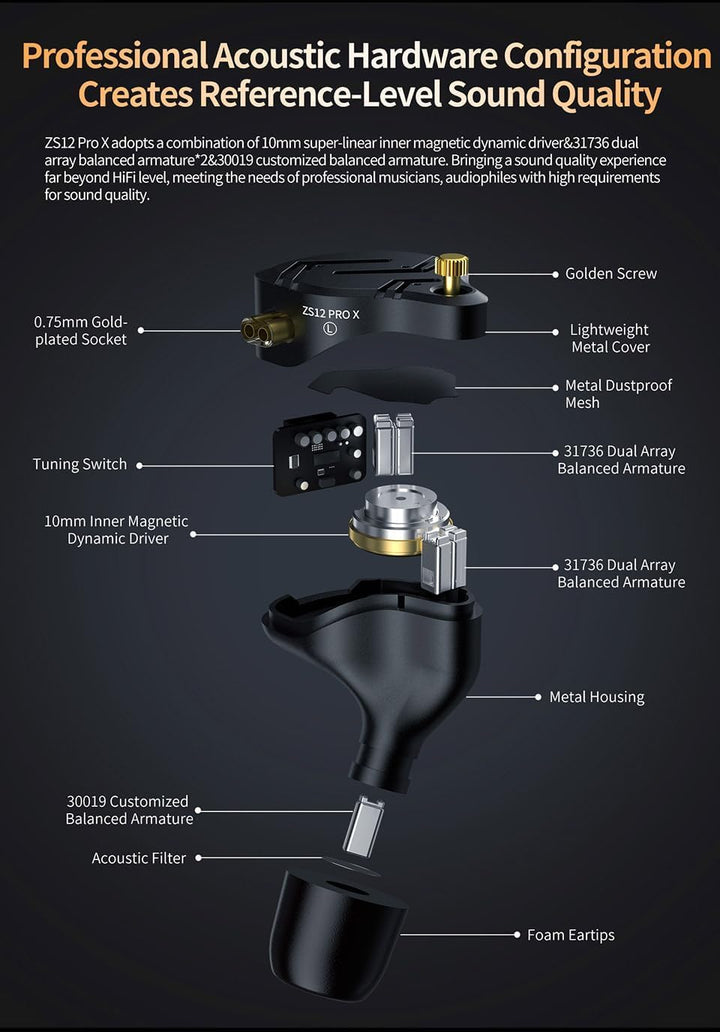 Professional Acoustic Hardware Configuration Creates Reference-Level Sound Quality

ZS12 Pro X adopts a combination of 10mm super-linear inner magnetic dynamic driver&31736 dual array balanced armature*2&30019 customized balanced armature. Bringing a sound quality experience far beyond HiFi level, meeting the needs of professional musicians, audiophiles with high requirements for sound quality.

ZS12 PRO X
L

Golden Screw

0.75mm Gold-plated Socket

Lightweight Metal Cover

Metal Dustproof Mesh

Tuning Switch

31736 Dual Array Balanced Armature

10mm Inner Magnetic Dynamic Driver

31736 Dual Array Balanced Armature

Metal Housing

30019 Customized Balanced Armature

Acoustic Filter

Foam Eartips