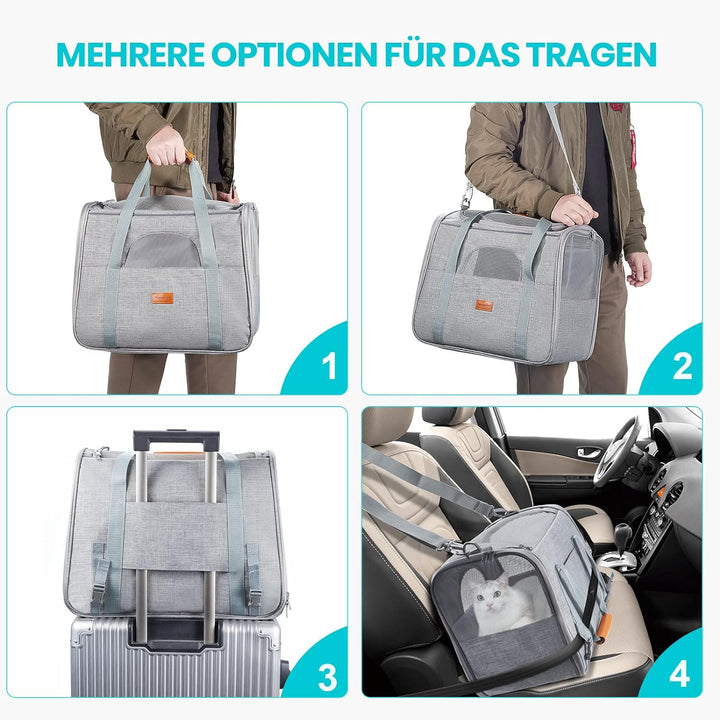 MEHRERE OPTIONEN FÜR DAS TRAGEN

1

2

3

4