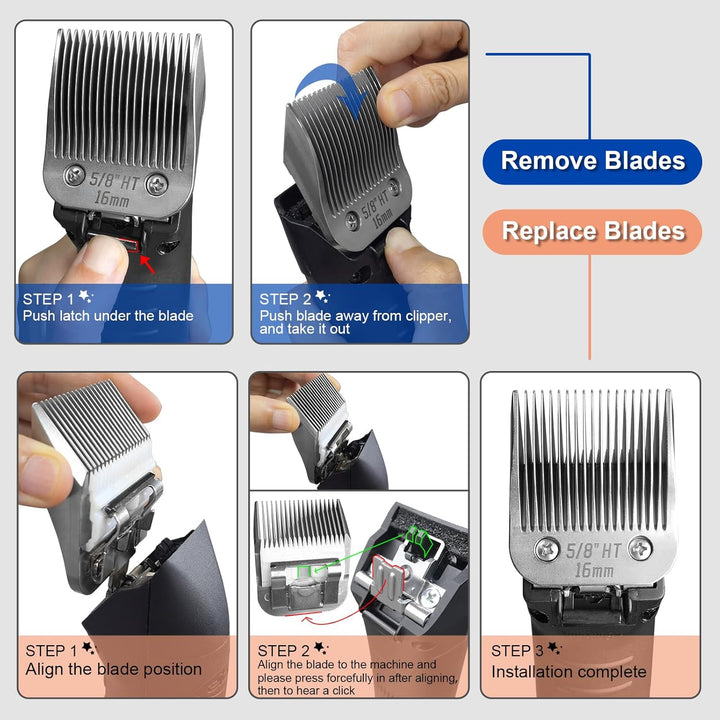 5/8" HT
16mm

STEP 1
Push latch under the blade

5/8" HT
16mm

STEP 2
Push blade away from clipper, and take it out

Remove Blades

Replace Blades

STEP 1
Align the blade position

STEP 2
Align the blade to the machine and please press forcefully in after aligning, then to hear a click

5/8" HT
16mm

STEP 3
Installation complete