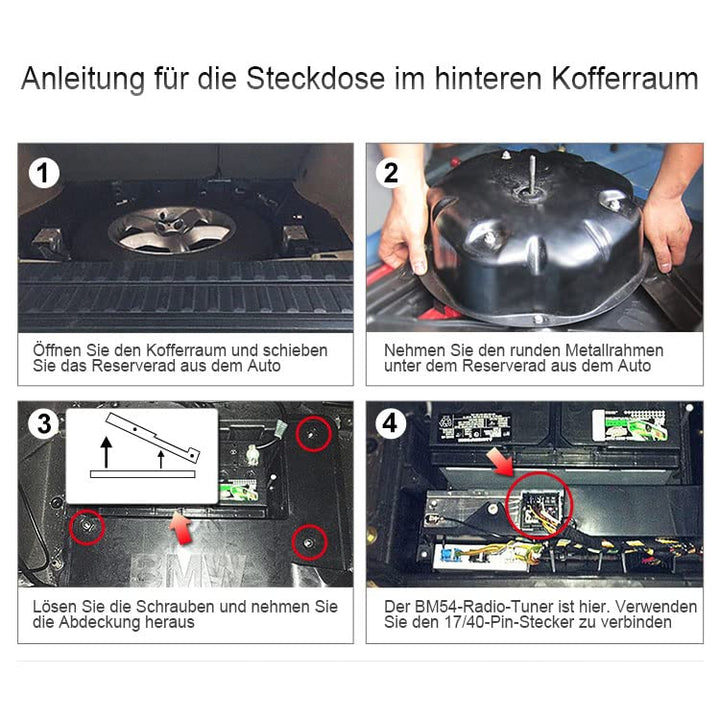 Anleitung für die Steckdose im hinteren Kofferraum

1

Öffnen Sie den Kofferraum und schieben Sie das Reserverad aus dem Auto

2

Nehmen Sie den runden Metallrahmen unter dem Reserverad aus dem Auto

3

BMW

Lösen Sie die Schrauben und nehmen Sie die Abdeckung heraus

4

Der BM54-Radio-Tuner ist hier. Verwenden Sie den 17/40-Pin-Stecker zu verbinden