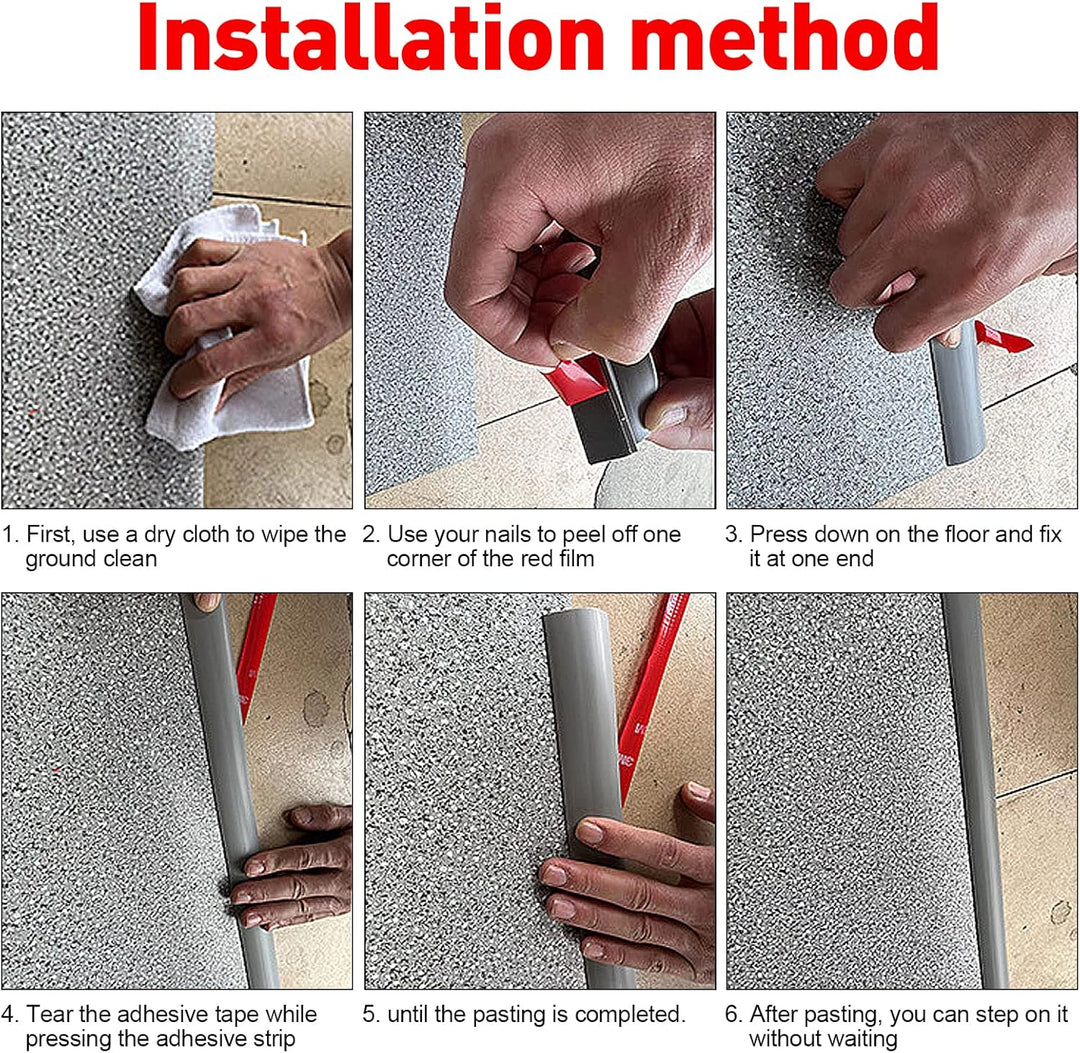 Installation method

1. First, use a dry cloth to wipe the ground clean

2. Use your nails to peel off one corner of the red film

3. Press down on the floor and fix it at one end

4. Tear the adhesive tape while pressing the adhesive strip

5. until the pasting is completed.

6. After pasting, you can step on it without waiting