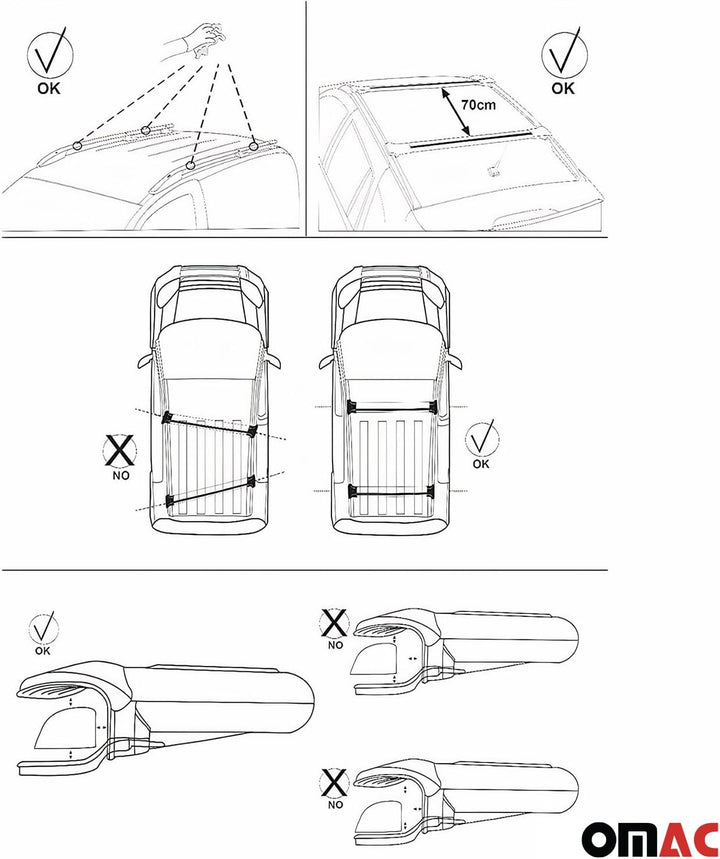 OK

70cm

OK

NO

OK

OK

NO

NO

OMAC