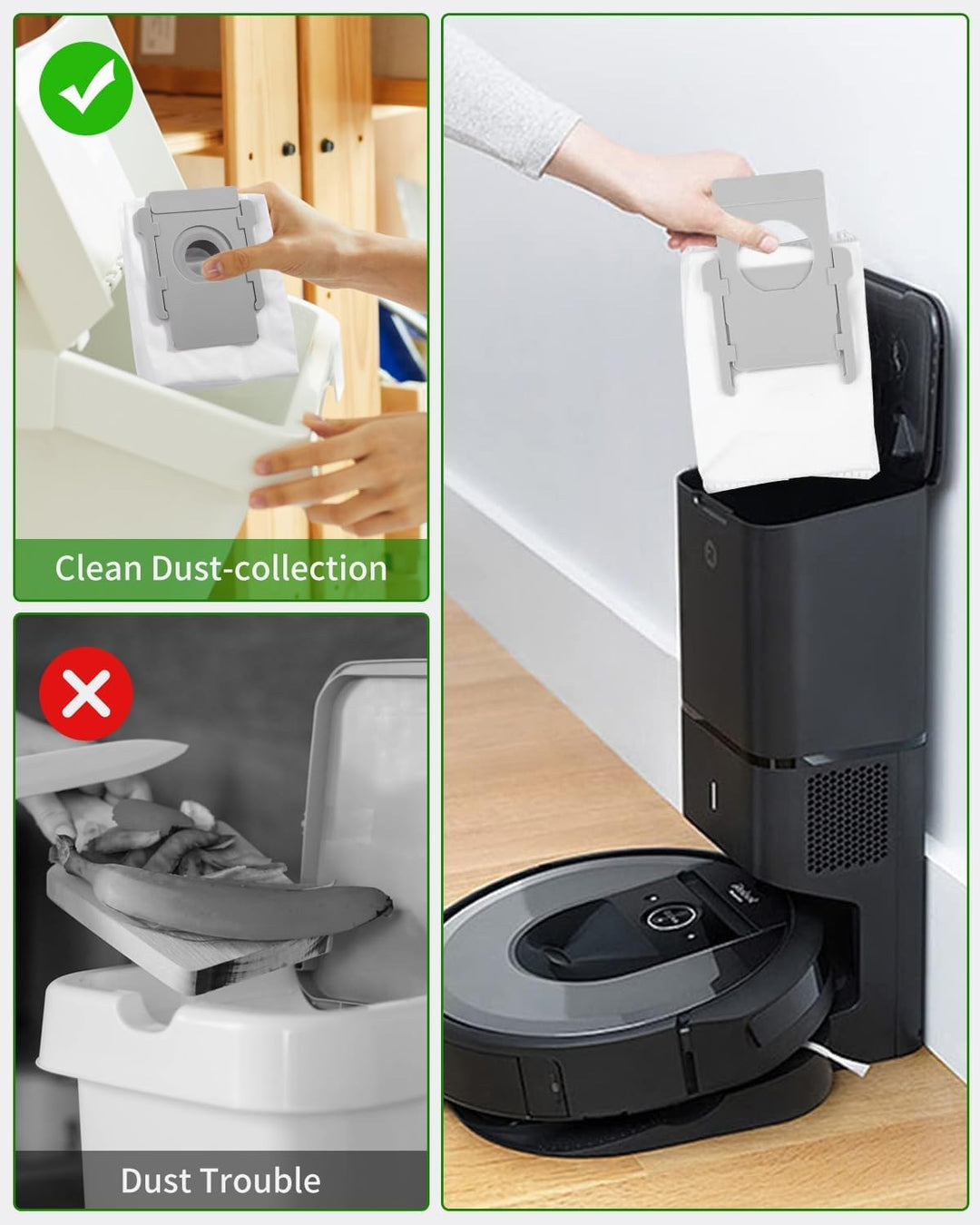 Clean Dust-collection

Dust Trouble