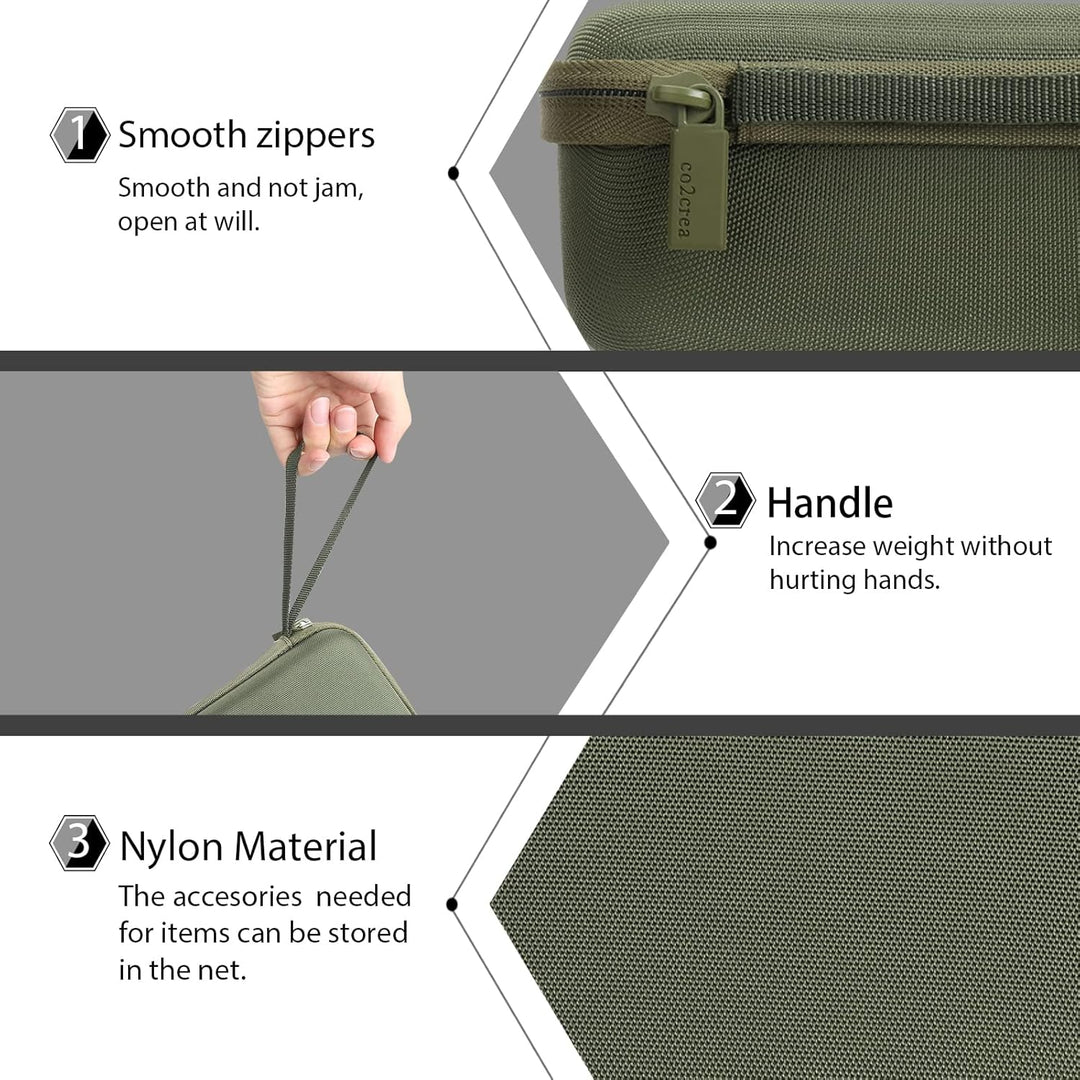 1 Smooth zippers

Smooth and not jam, open at will.

co2crea

2 Handle

Increase weight without hurting hands.

3 Nylon Material

The accesories needed for items can be stored in the net.