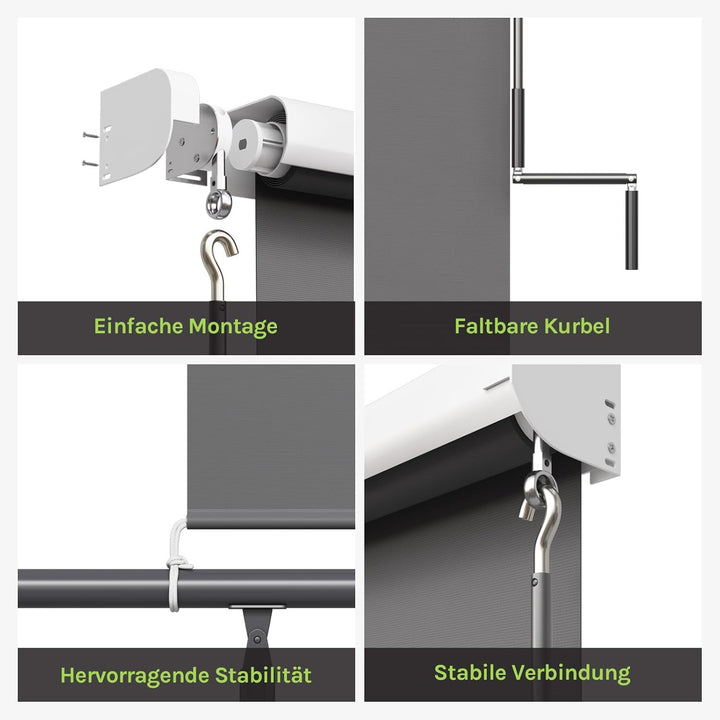 Einfache Montage

Faltbare Kurbel

Hervorragende Stabilität

Stabile Verbindung