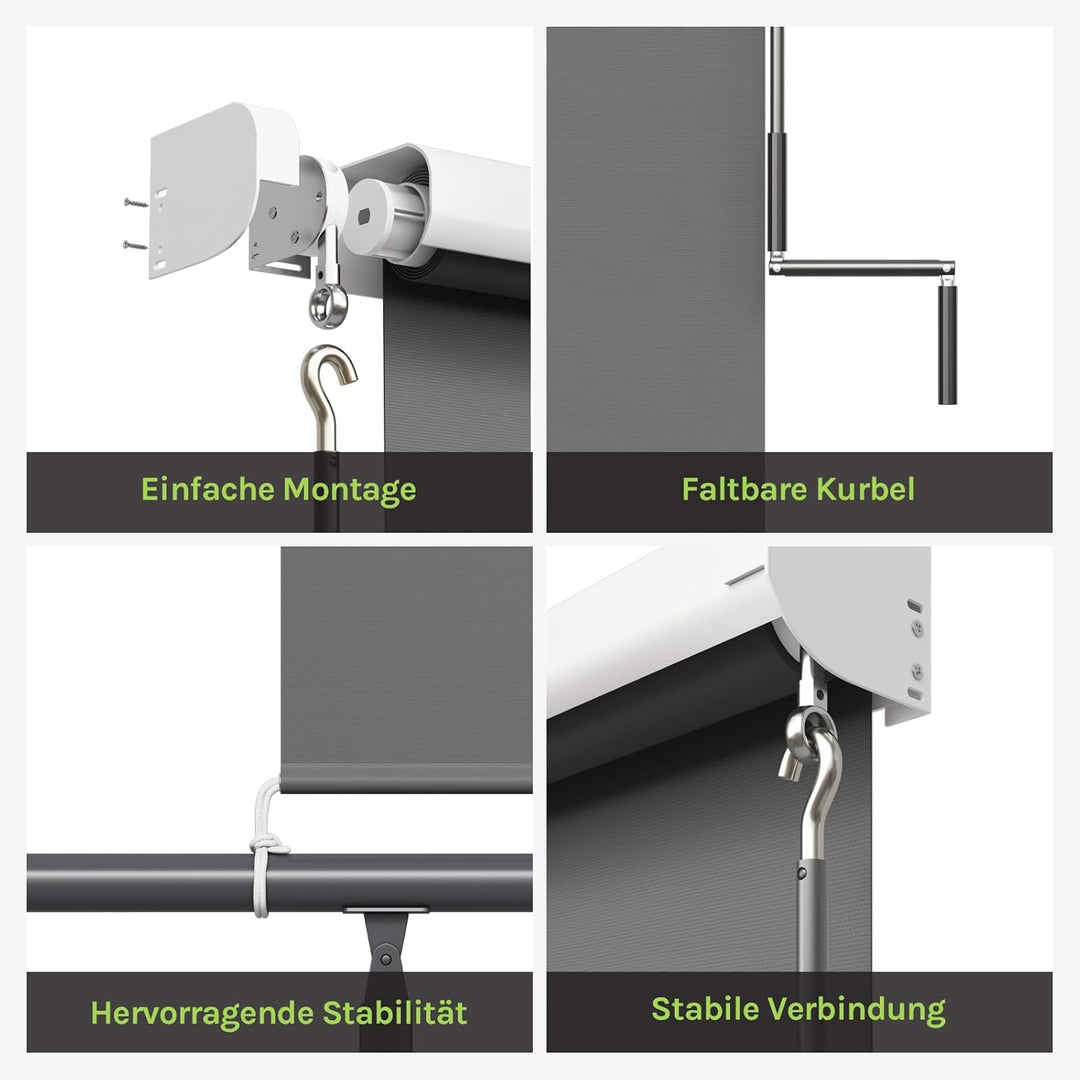 Einfache Montage

Faltbare Kurbel

Hervorragende Stabilität

Stabile Verbindung