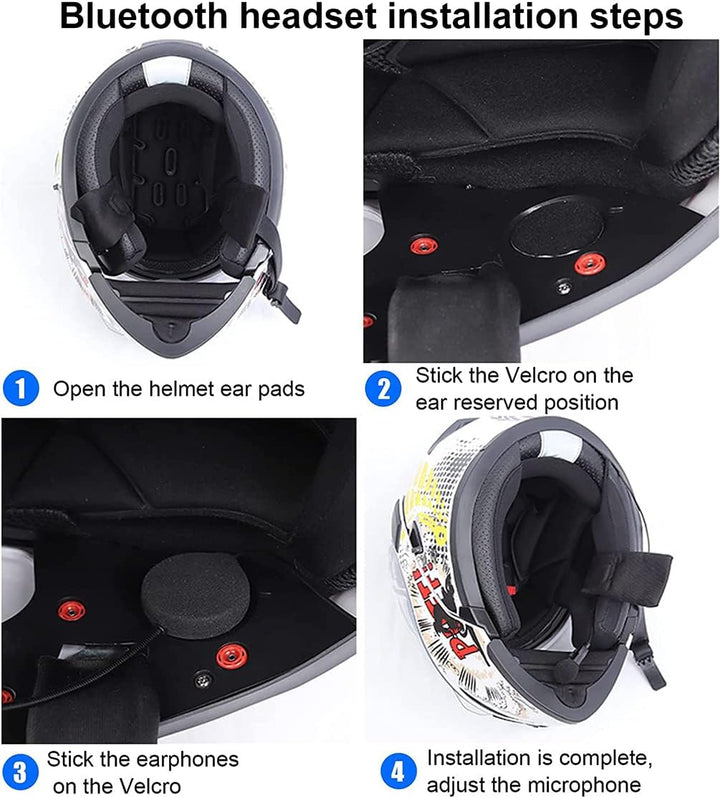 Bluetooth headset installation steps

1 Open the helmet ear pads

2 Stick the Velcro on the ear reserved position

3 Stick the earphones on the Velcro

4 Installation is complete, adjust the microphone