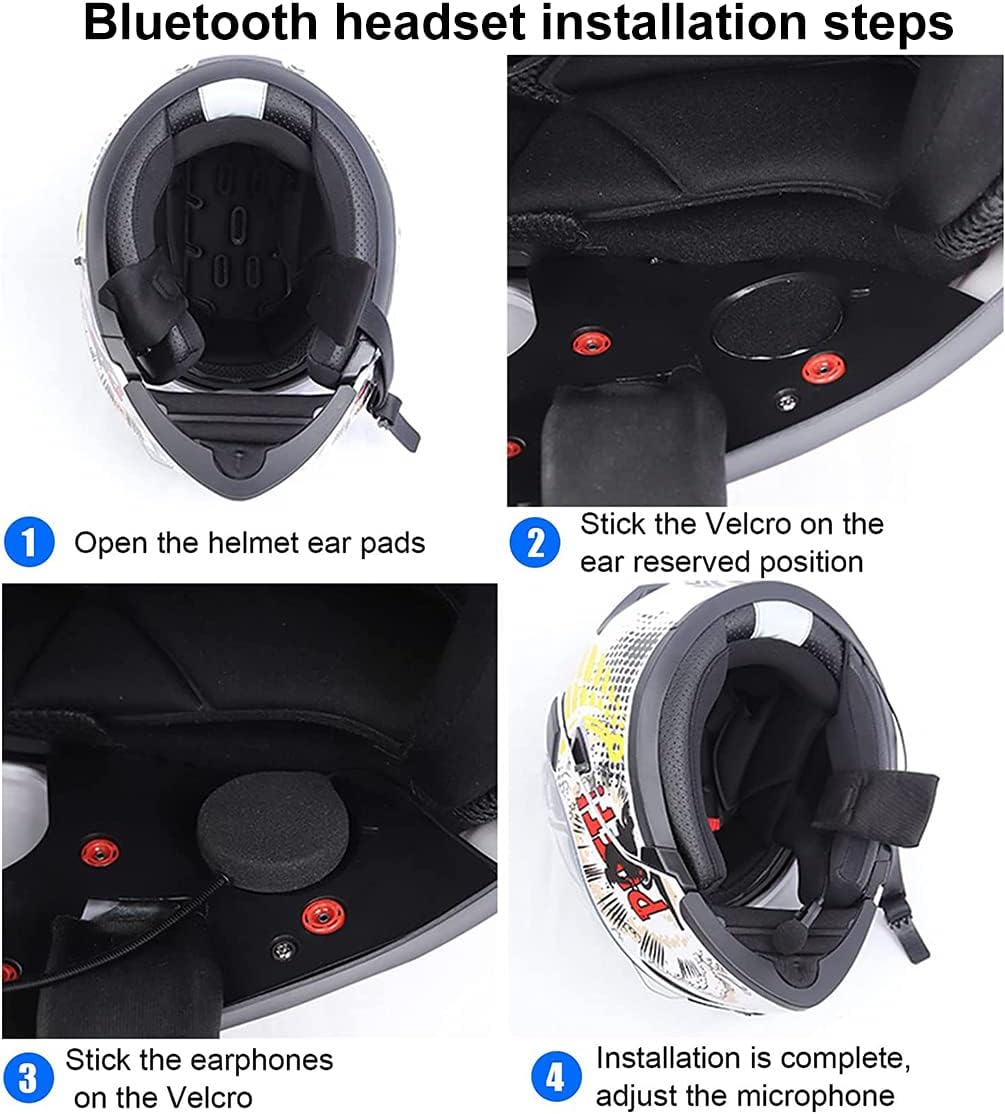 Bluetooth headset installation steps

1 Open the helmet ear pads

2 Stick the Velcro on the ear reserved position

3 Stick the earphones on the Velcro

4 Installation is complete, adjust the microphone