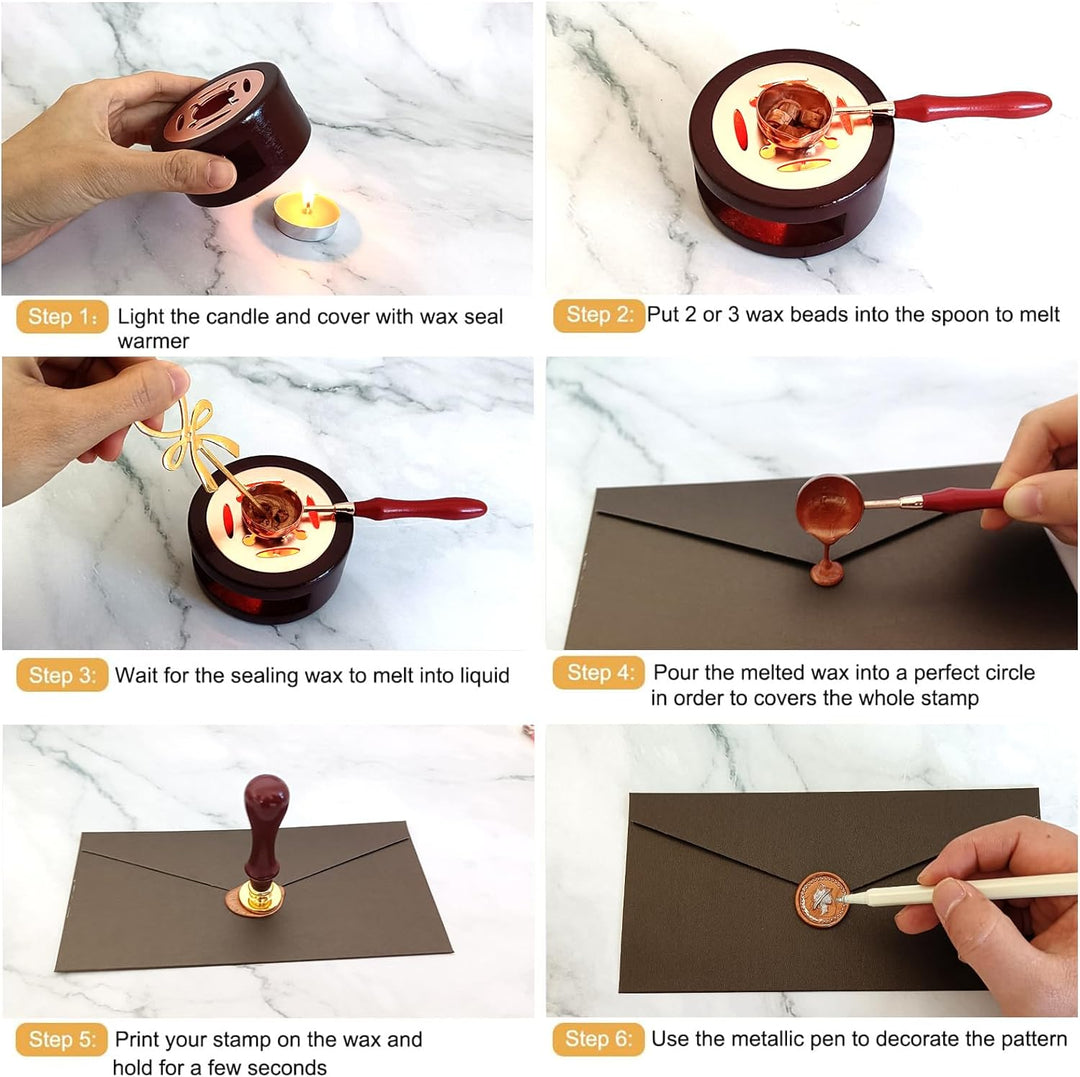 Step 1: Light the candle and cover with wax seal warmer

Step 2: Put 2 or 3 wax beads into the spoon to melt

Step 3: Wait for the sealing wax to melt into liquid

Step 4: Pour the melted wax into a perfect circle in order to covers the whole stamp

Step 5: Print your stamp on the wax and hold for a few seconds

Step 6: Use the metallic pen to decorate the pattern