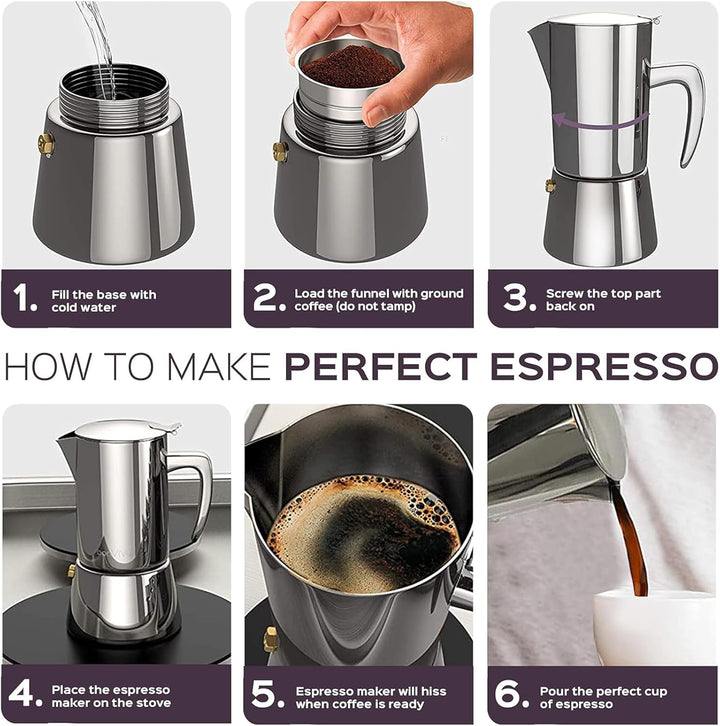 1. Fill the base with cold water

2. Load the funnel with ground coffee (do not tamp)

3. Screw the top part back on

HOW TO MAKE PERFECT ESPRESSO

4. Place the espresso maker on the stove

5. Espresso maker will hiss when coffee is ready

6. Pour the perfect cup of espresso