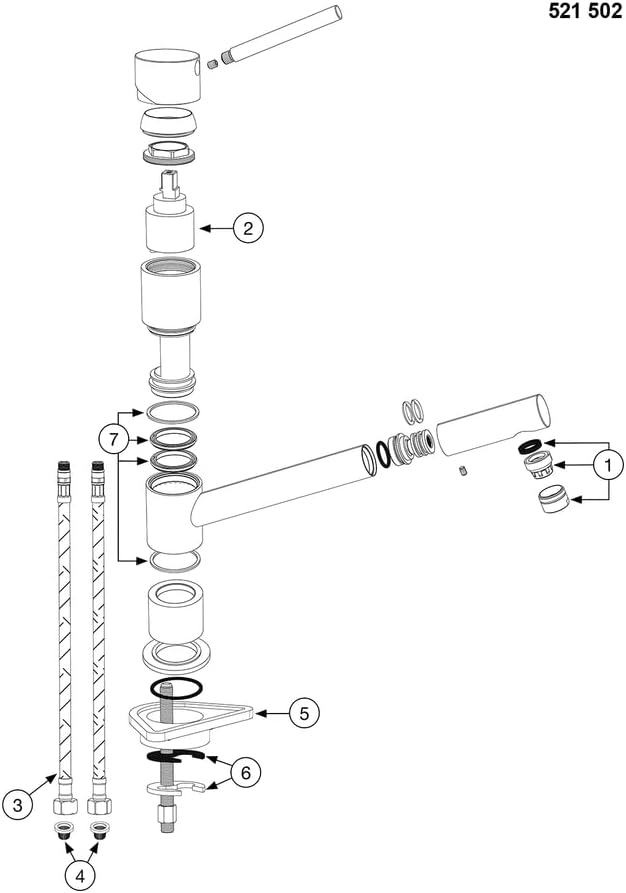 521 502

2

7

1

5

6

3

4