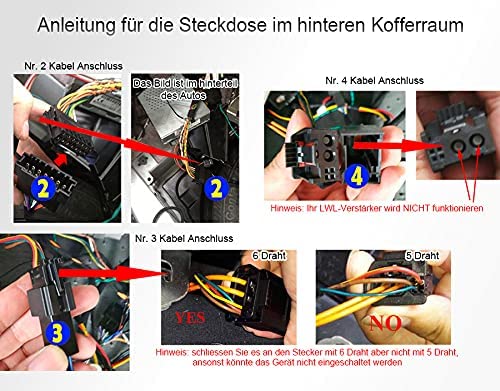 Anleitung für die Steckdose im hinteren Kofferraum

Nr. 2 Kabel Anschluss

2

Das Bild ist im hinterteil des Autos

2

Nr. 4 Kabel Anschluss

4

Hinweis: Ihr LWL-Verstärker wird NICHT funktionieren

3

Nr. 3 Kabel Anschluss

6 Draht

YES

5 Draht

NO

Hinweis: schliessen Sie es an den Stecker mit 6 Draht aber nicht mit 5 Draht, ansonst könnte das Gerät nicht eingeschaltet werden