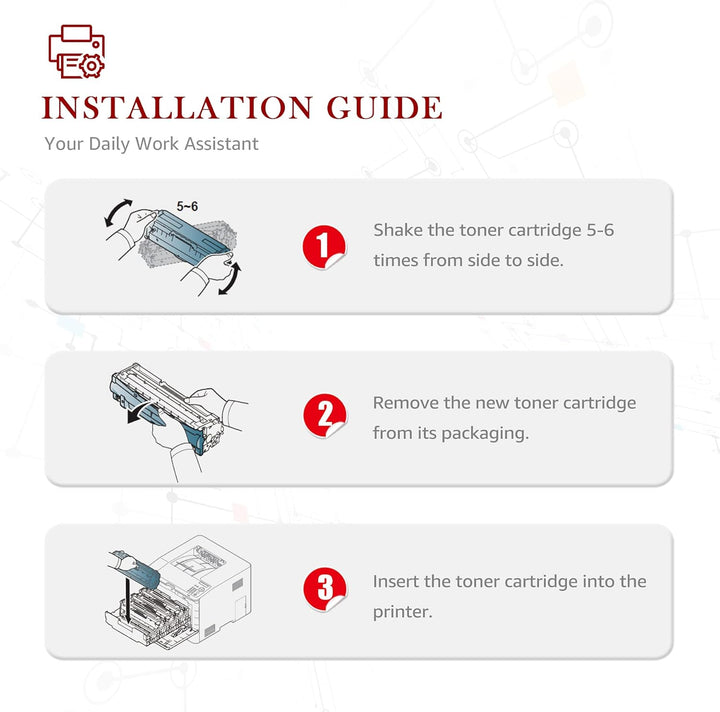 INSTALLATION GUIDE

Your Daily Work Assistant

5~6

1

Shake the toner cartridge 5-6 times from side to side.

2

Remove the new toner cartridge from its packaging.

3

Insert the toner cartridge into the printer.