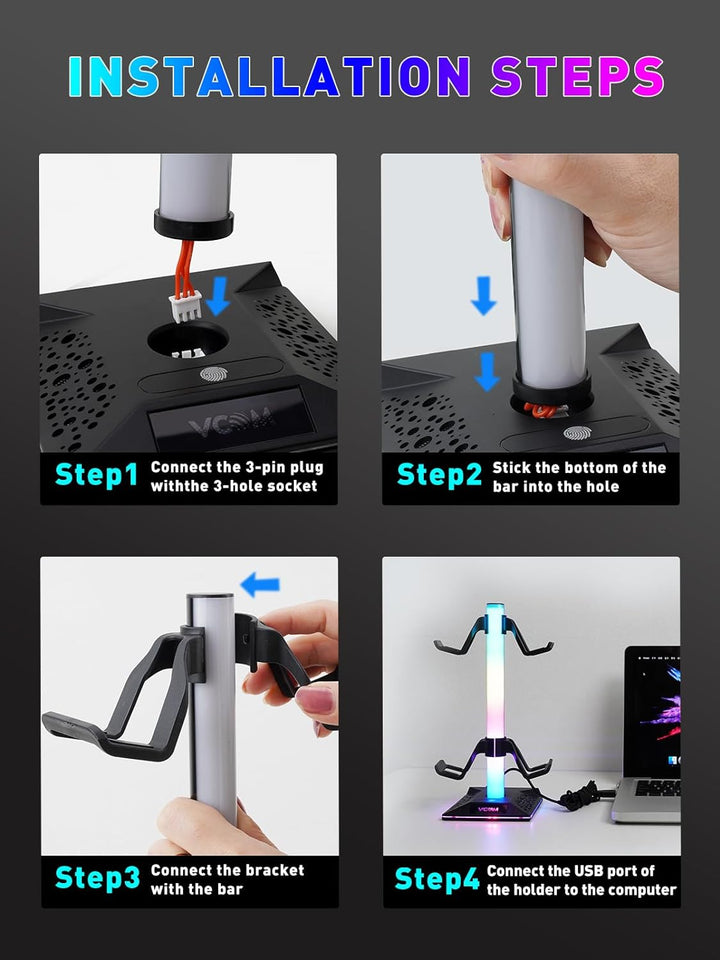 INSTALLATION STEPS

VCOM

Step1 Connect the 3-pin plug withthe 3-hole socket

Step2 Stick the bottom of the bar into the hole

Step3 Connect the bracket with the bar

VCOM

Step4 Connect the USB port of the holder to the computer