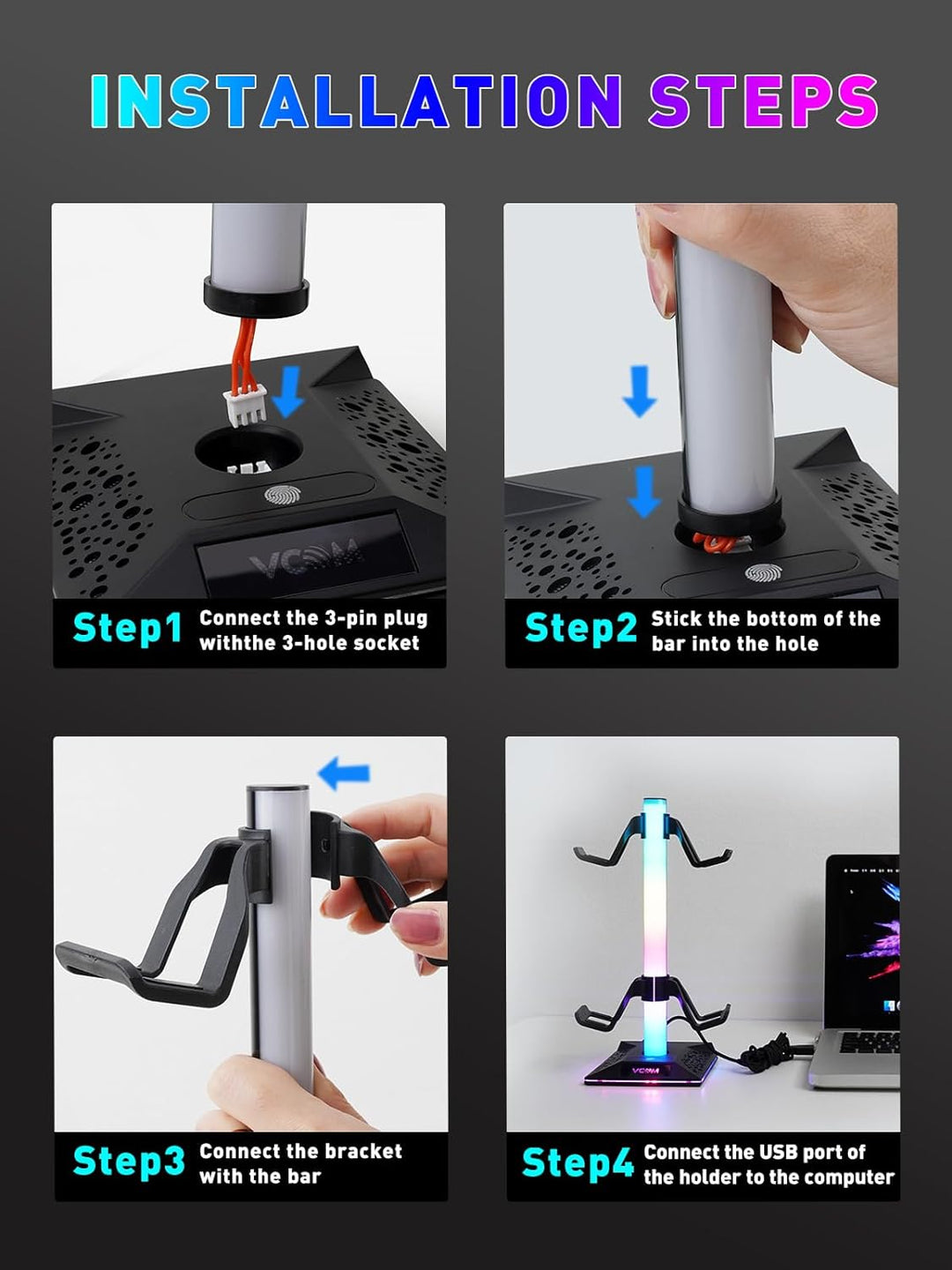 INSTALLATION STEPS

VCOM

Step1 Connect the 3-pin plug withthe 3-hole socket

Step2 Stick the bottom of the bar into the hole

Step3 Connect the bracket with the bar

VCOM

Step4 Connect the USB port of the holder to the computer