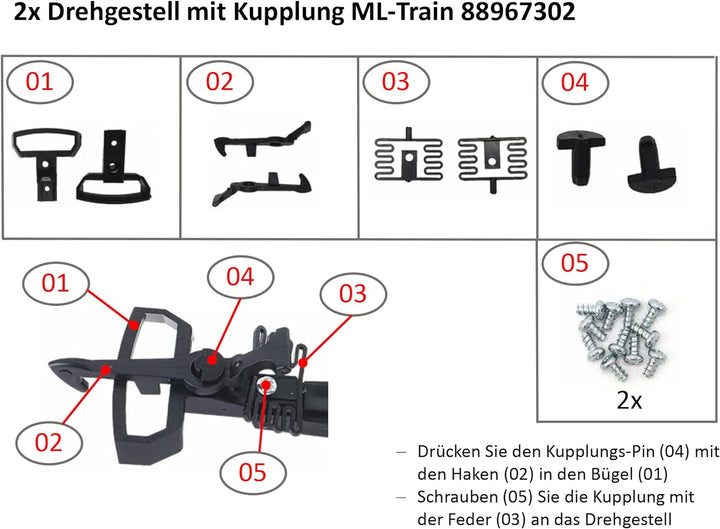 2x Drehgestell mit Kupplung ML-Train 88967302

01

02

03

04

05

2x

01

04

03

02

05

– Drücken Sie den Kupplungs-Pin (04) mit den Haken (02) in den Bügel (01)

– Schrauben (05) Sie die Kupplung mit der Feder (03) an das Drehgestell