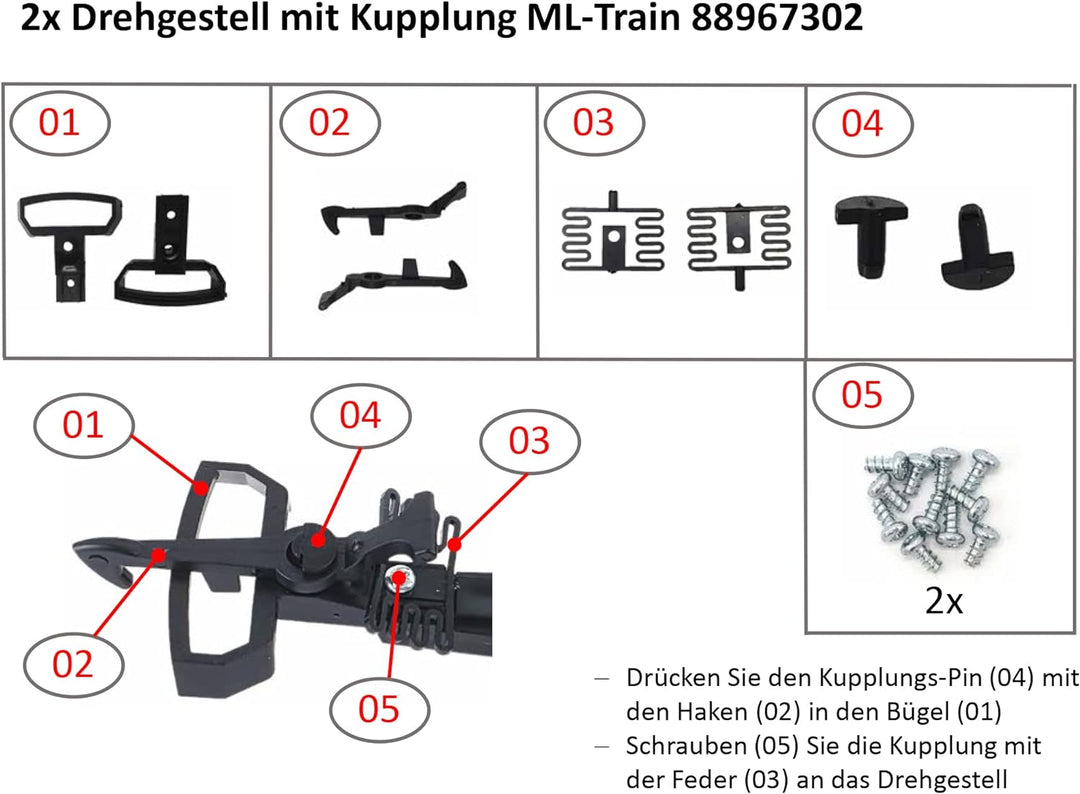 2x Drehgestell mit Kupplung ML-Train 88967302

01

02

03

04

05

2x

01

04

03

02

05

– Drücken Sie den Kupplungs-Pin (04) mit den Haken (02) in den Bügel (01)

– Schrauben (05) Sie die Kupplung mit der Feder (03) an das Drehgestell