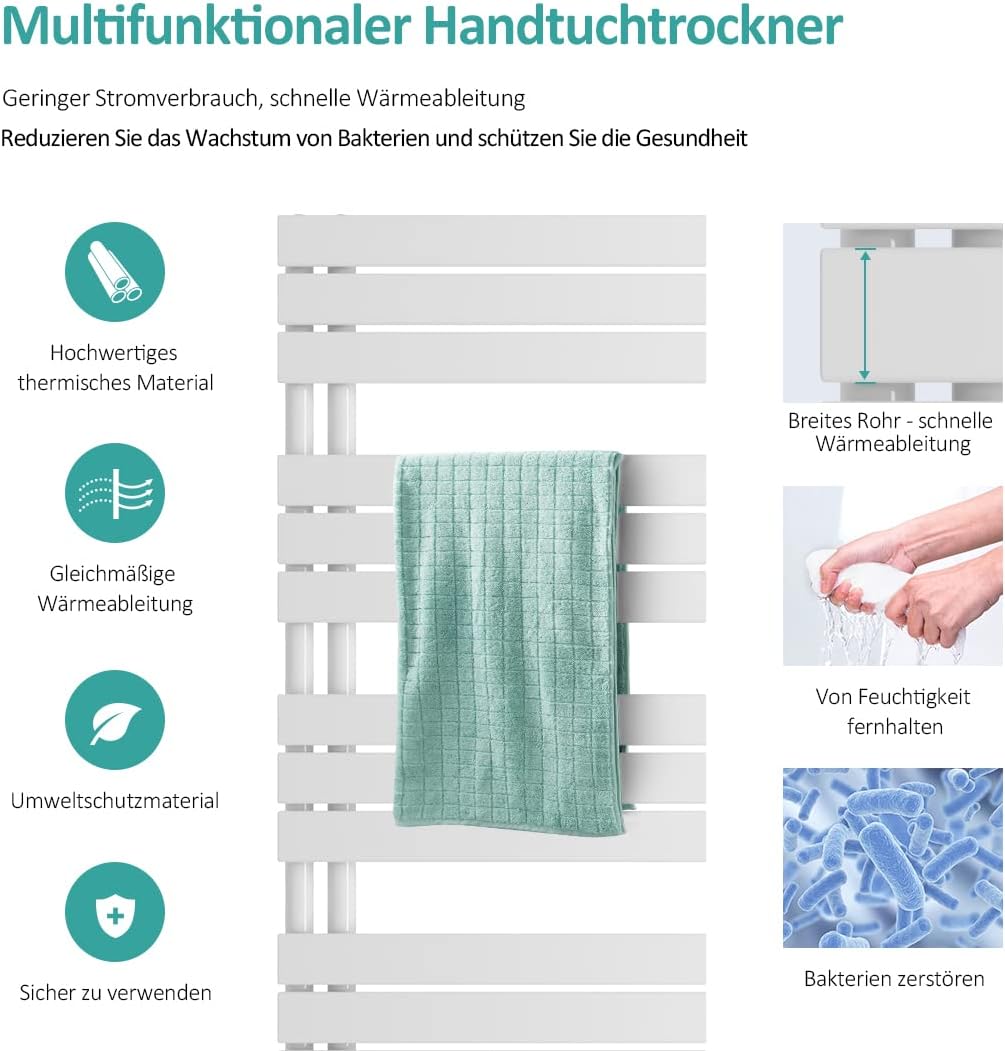 Multifunktionaler Handtuchtrockner

Geringer Stromverbrauch, schnelle Wärmeableitung

Reduzieren Sie das Wachstum von Bakterien und schützen Sie die Gesundheit

Hochwertiges thermisches Material

Gleichmäßige Wärmeableitung

Umweltschutzmaterial

Sicher zu verwenden

Breites Rohr - schnelle Wärmeableitung

Von Feuchtigkeit fernhalten

Bakterien zerstören