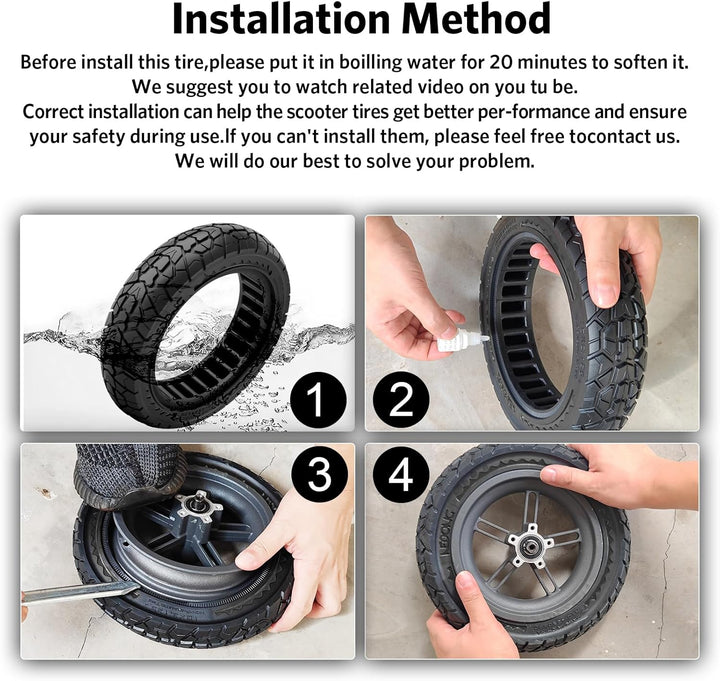 Installation Method

Before install this tire,please put it in boilling water for 20 minutes to soften it. We suggest you to watch related video on you tu be. Correct installation can help the scooter tires get better per-formance and ensure your safety during use.If you can't install them, please feel free tocontact us. We will do our best to solve your problem.

1

2

3

4