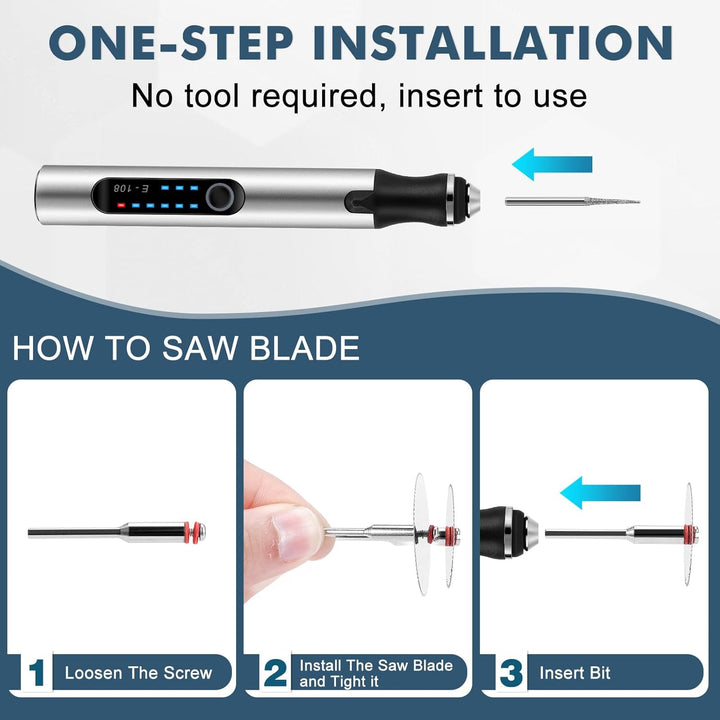 ONE-STEP INSTALLATION
No tool required, insert to use

E-108

HOW TO SAW BLADE

1 Loosen The Screw

2 Install The Saw Blade and Tight it

3 Insert Bit