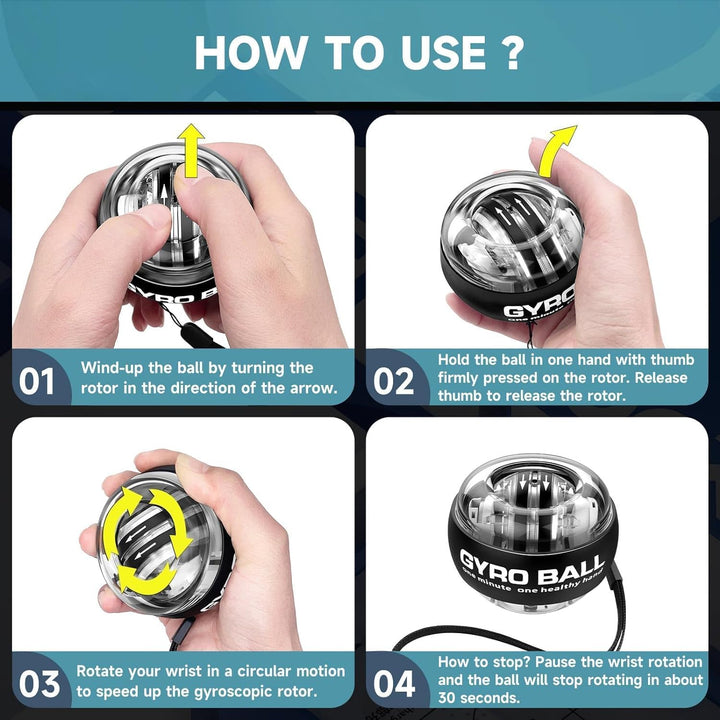 HOW TO USE ?

GYRO B

01 Wind-up the ball by turning the rotor in the direction of the arrow.

GYRO
one minute

02 Hold the ball in one hand with thumb firmly pressed on the rotor. Release thumb to release the rotor.

03 Rotate your wrist in a circular motion to speed up the gyroscopic rotor.

GYRO BALL
one minute one healthy hand

04 How to stop? Pause the wrist rotation and the ball will stop rotating in about 30 seconds.