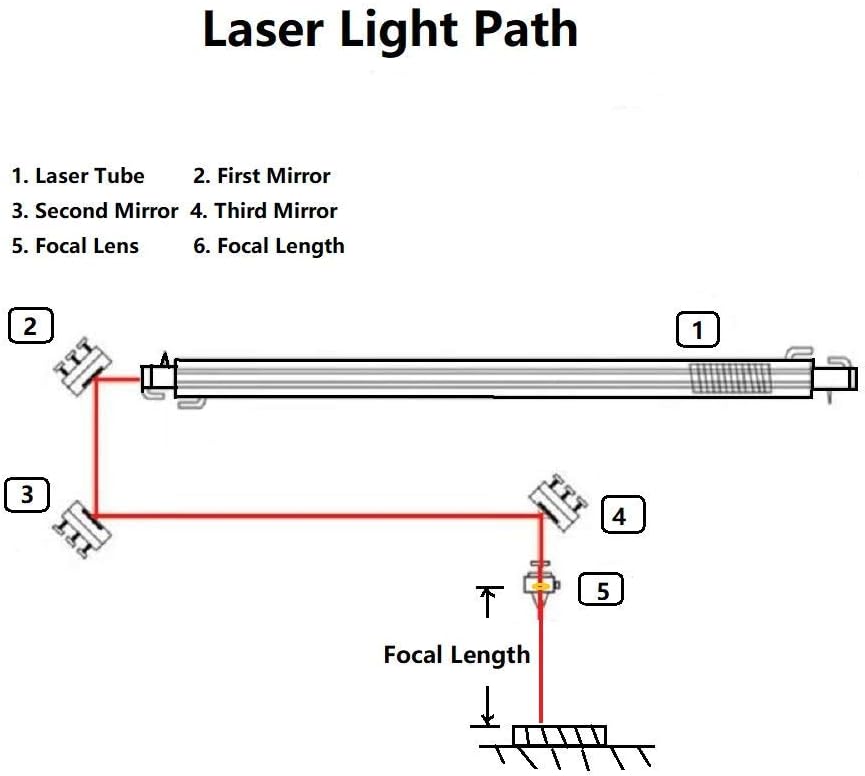 Laser Light Path

1. Laser Tube
2. First Mirror
3. Second Mirror
4. Third Mirror
5. Focal Lens
6. Focal Length

2

1

3

4

5

Focal Length